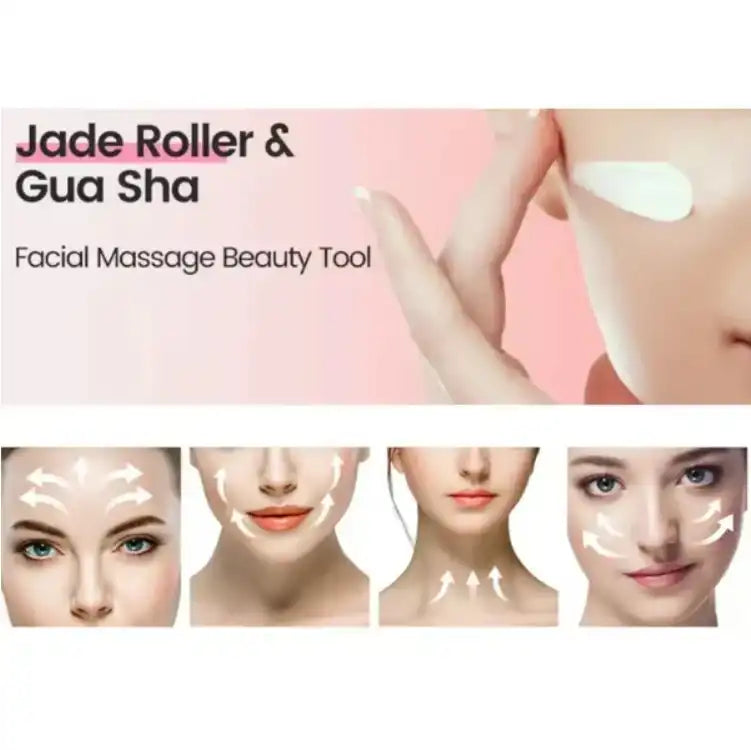 Jade Roller &
Gua Sha

Facial Massage Beauty Tool